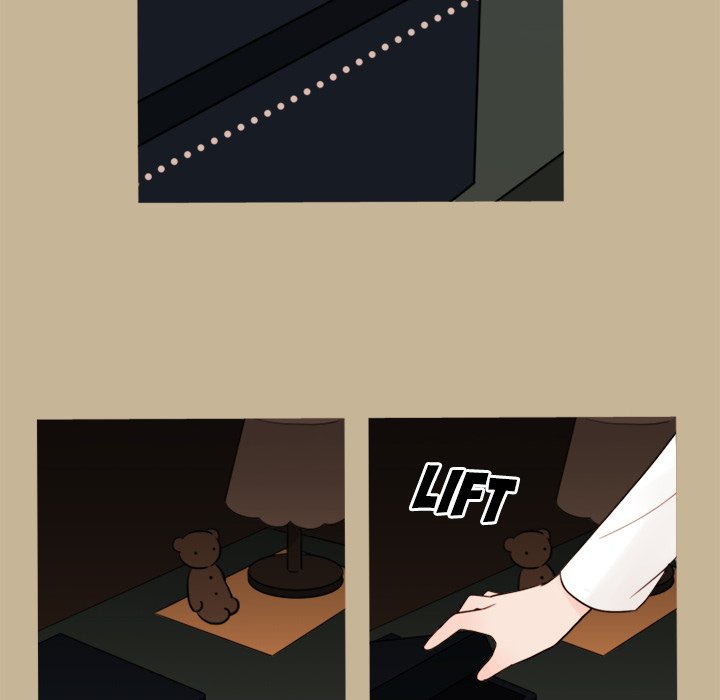 LIFT