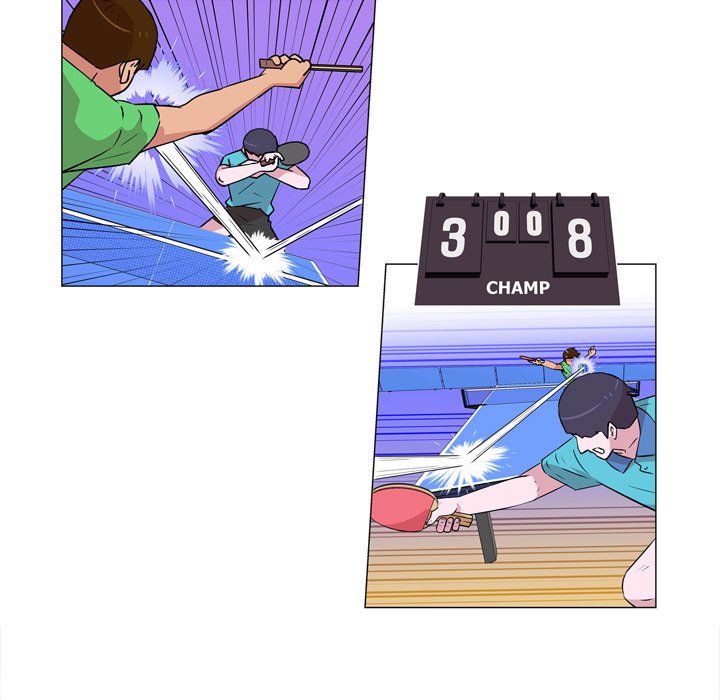 3 0 0 8
CHAMP